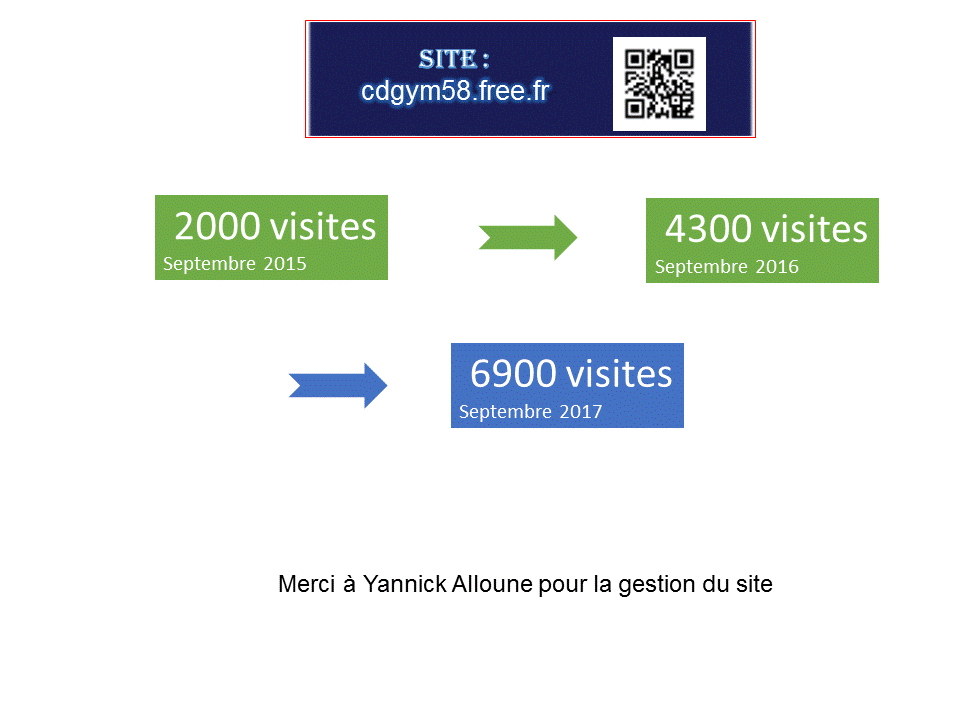 SITE :
cdgym58.free.fr

2000 visites
Septembre 2015

4300 visites
Septembre 2016

6900 visites
Septembre 2017

Merci à Yannick Alloune pour la gestion du site